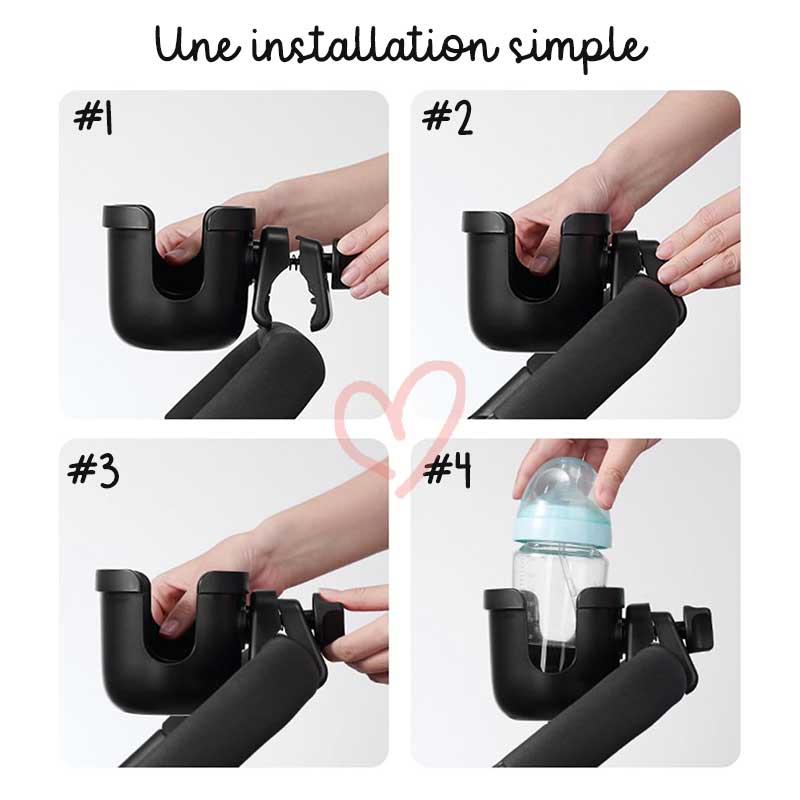 Une installation simple

#1

#2

#3

#4