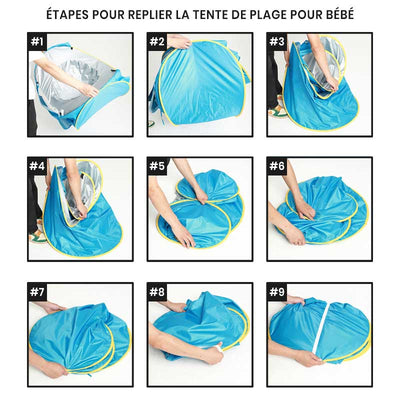 ÉTAPES POUR REPLIER LA TENTE DE PLAGE POUR BÉBÉ

#1

#2

#3

#4

#5

#6

#7

#8

#9