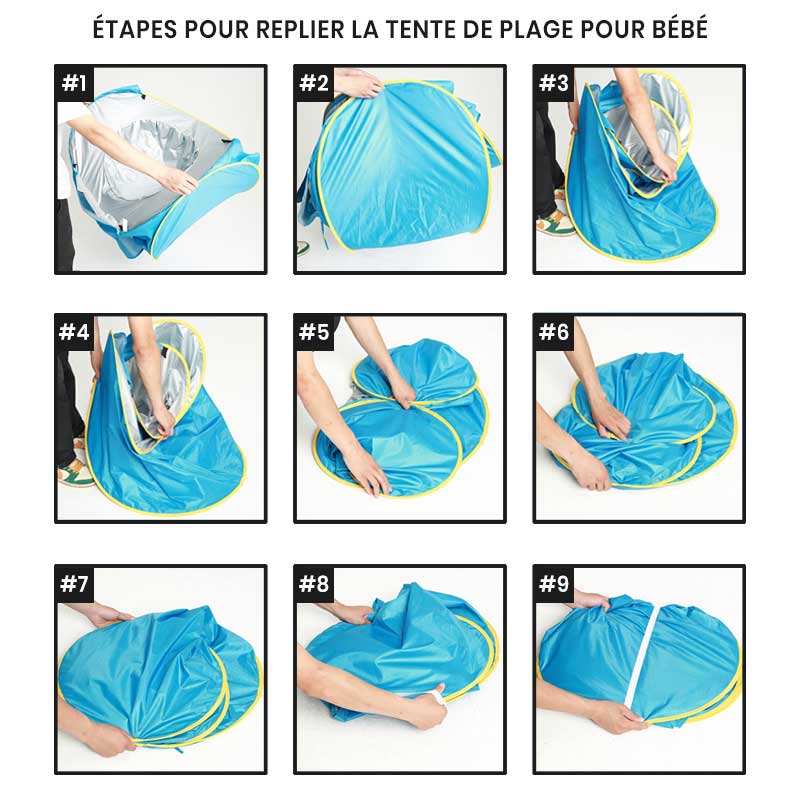 ÉTAPES POUR REPLIER LA TENTE DE PLAGE POUR BÉBÉ

#1

#2

#3

#4

#5

#6

#7

#8

#9